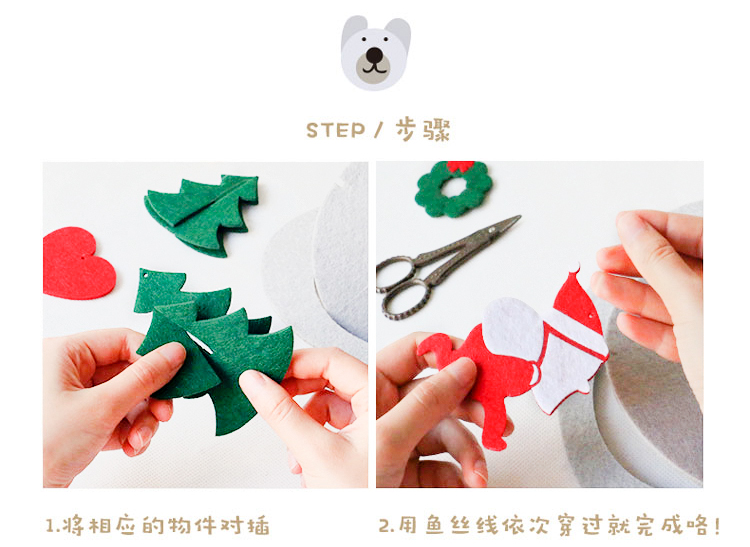 STEP / 步骤

1.将相应的物件对插

2.用鱼丝线依次穿过就完成咯！